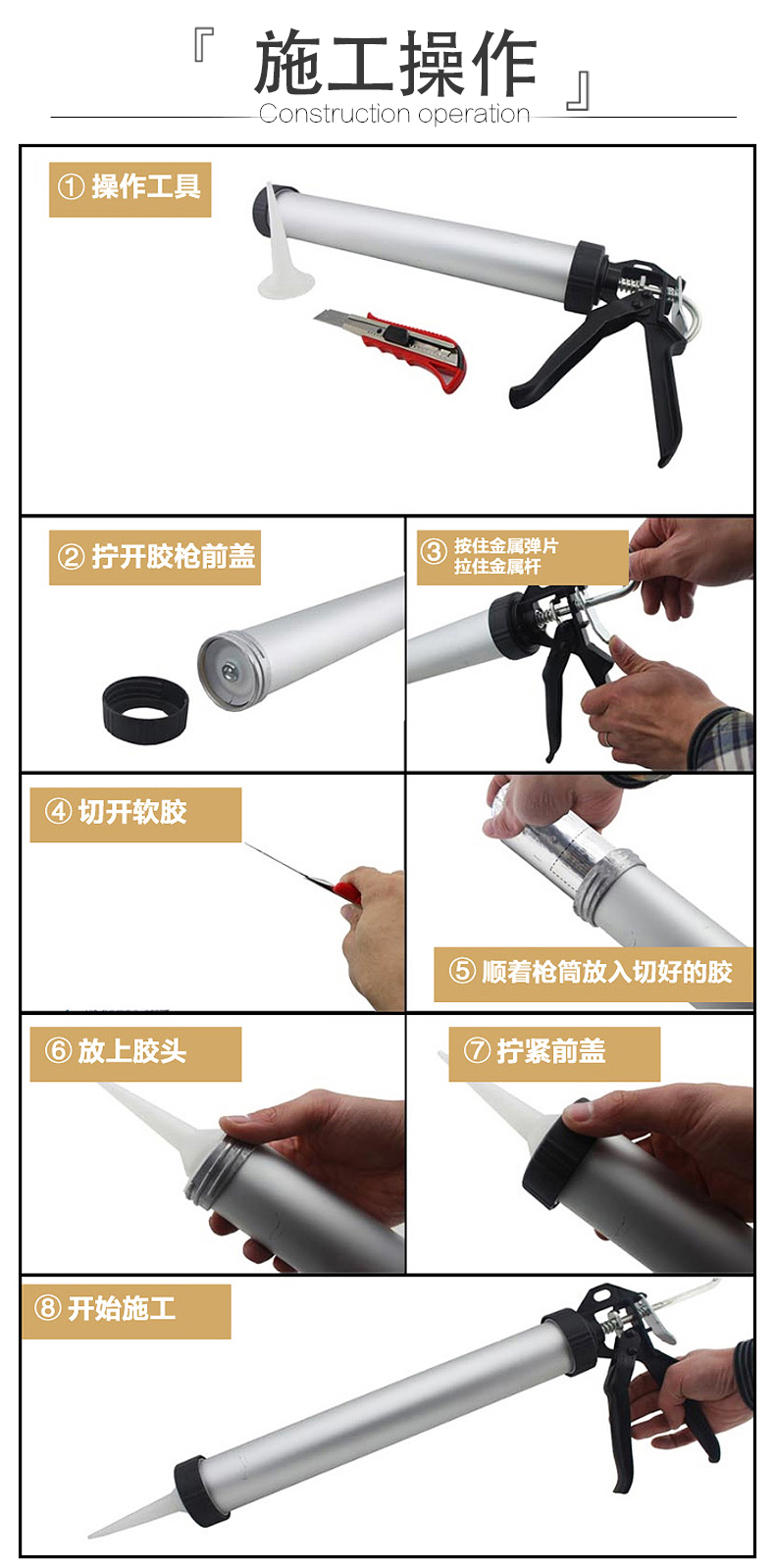 『 施工操作 』
Construction operation

① 操作工具

② 拧开胶枪前盖

③ 按住金属弹片
拉住金属杆

④ 切开软胶

⑤ 顺着枪筒放入切好的胶

⑥ 放上胶头

⑦ 拧紧前盖

⑧ 开始施工