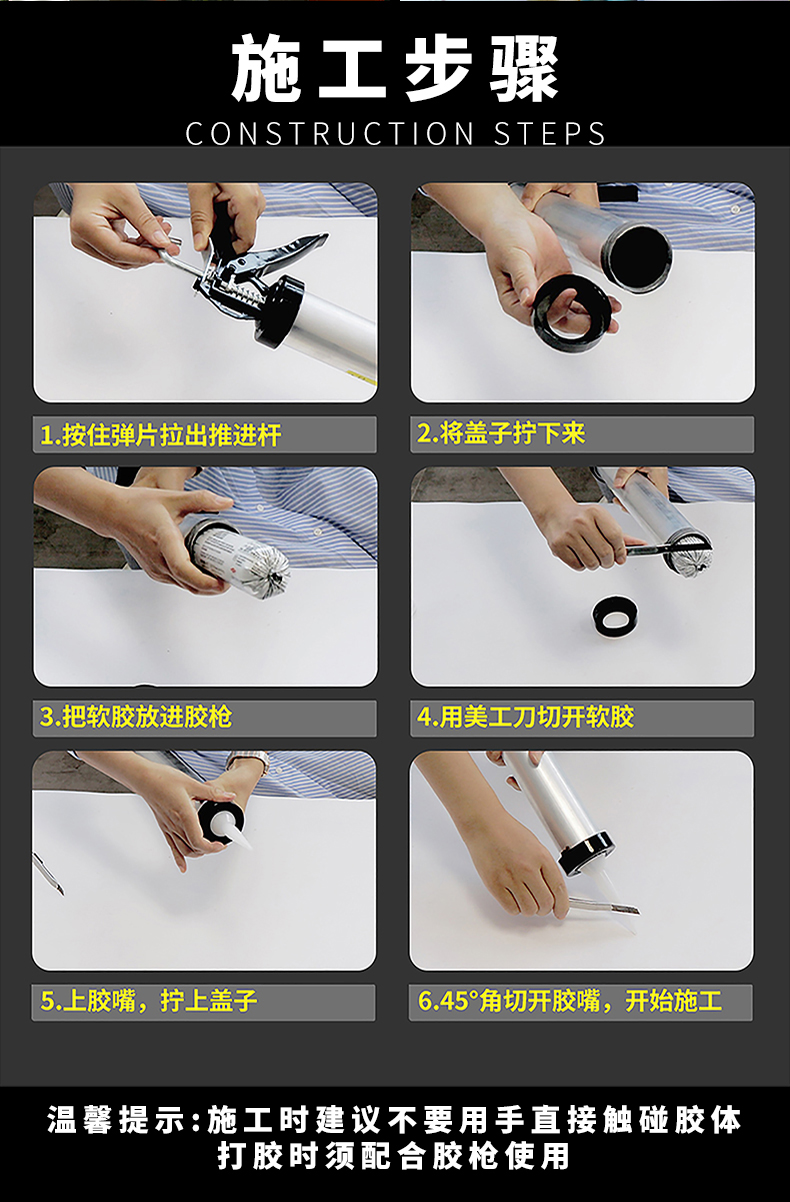 施工步骤
CONSTRUCTION STEPS

1.按住弹片拉出推进杆

2.将盖子拧下来

3.把软胶放进胶枪

4.用美工刀切开软胶

5.上胶嘴，拧上盖子

6.45°角切开胶嘴，开始施工

温馨提示:施工时建议不要用手直接触碰胶体
打胶时须配合胶枪使用